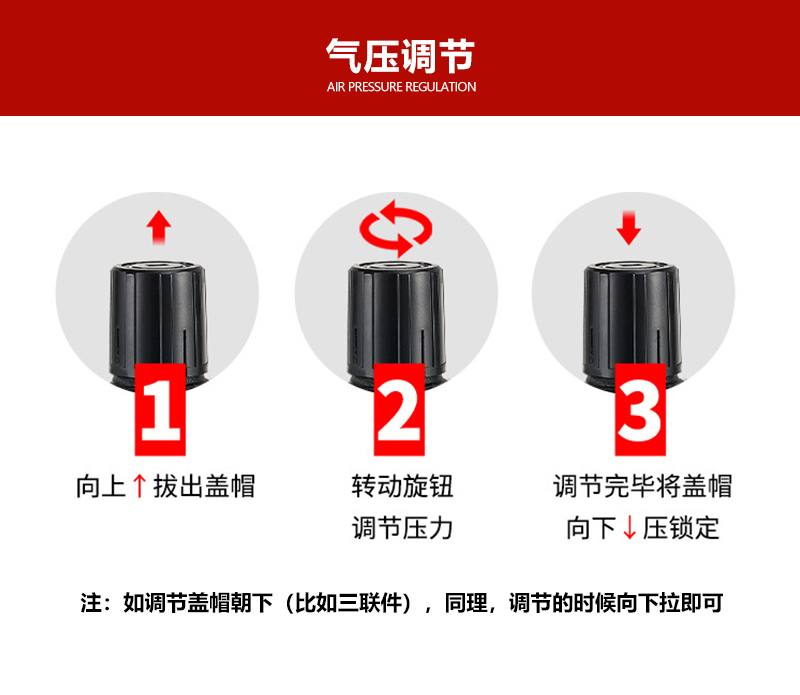 气压调节
AIR PRESSURE REGULATION

1
向上↑拔出盖帽

2
转动旋钮
调节压力

3
调节完毕将盖帽
向下↓压锁定

注：如调节盖帽朝下（比如三联件），同理，调节的时候向下拉即可