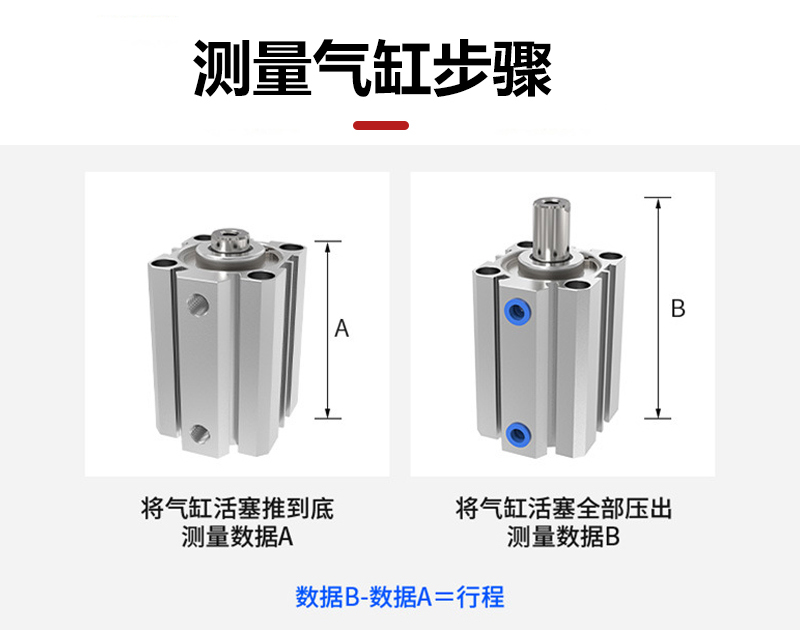 测量气缸步骤

A

B

将气缸活塞推到底
测量数据A

将气缸活塞全部压出
测量数据B

数据B-数据A＝行程