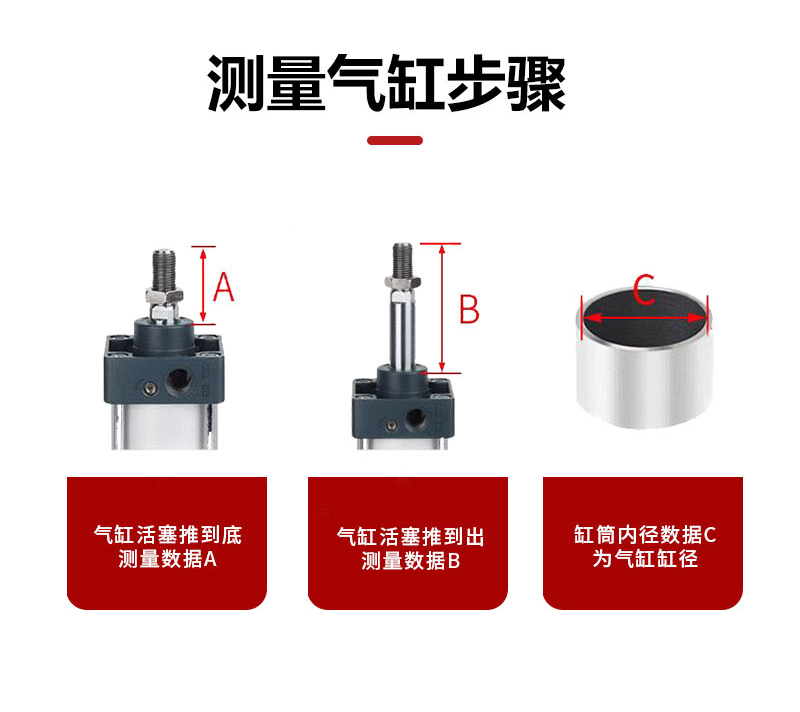 测量气缸步骤

A

B

C

气缸活塞推到底
测量数据A

气缸活塞推到出
测量数据B

缸筒内径数据C
为气缸缸径