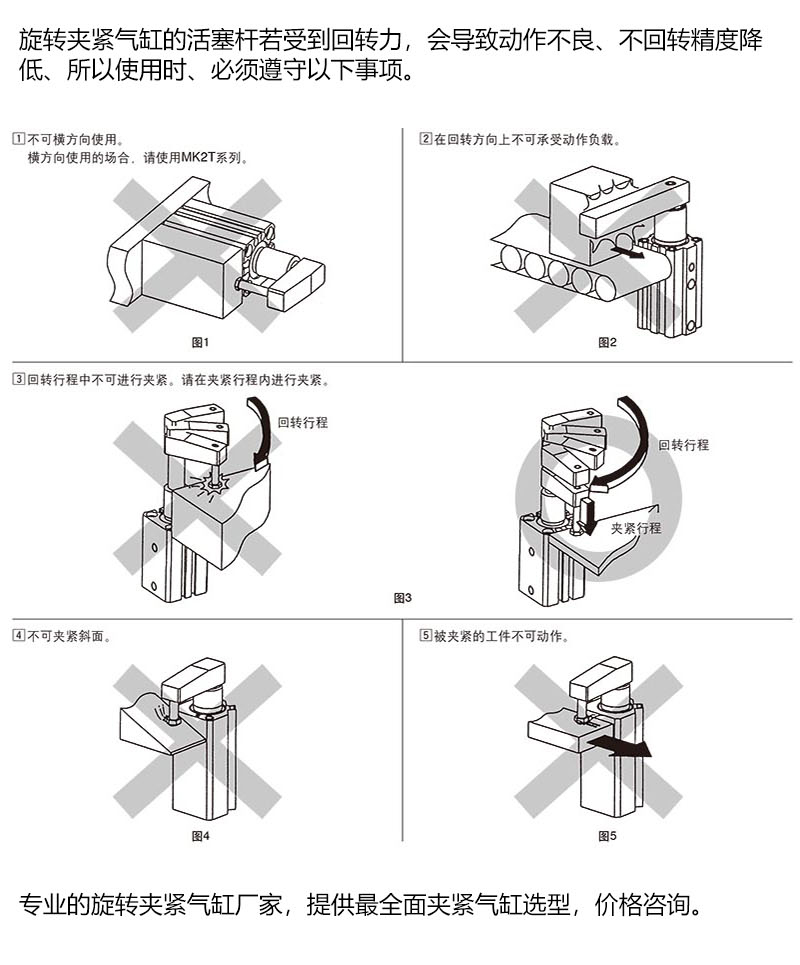 旋转夹紧气缸的活塞杆若受到回转力，会导致动作不良、不回转精度降低、所以使用时、必须遵守以下事项。

1 不可横方向使用。
横方向使用的场合，请使用MK2T系列。

图1

2 在回转方向上不可承受动作负载。

图2

3 回转行程中不可进行夹紧。请在夹紧行程内进行夹紧。

回转行程

回转行程

夹紧行程

图3

4 不可夹紧斜面。

图4

5 被夹紧的工件不可动作。

图5

专业的旋转夹紧气缸厂家，提供最全面夹紧气缸选型，价格咨询。